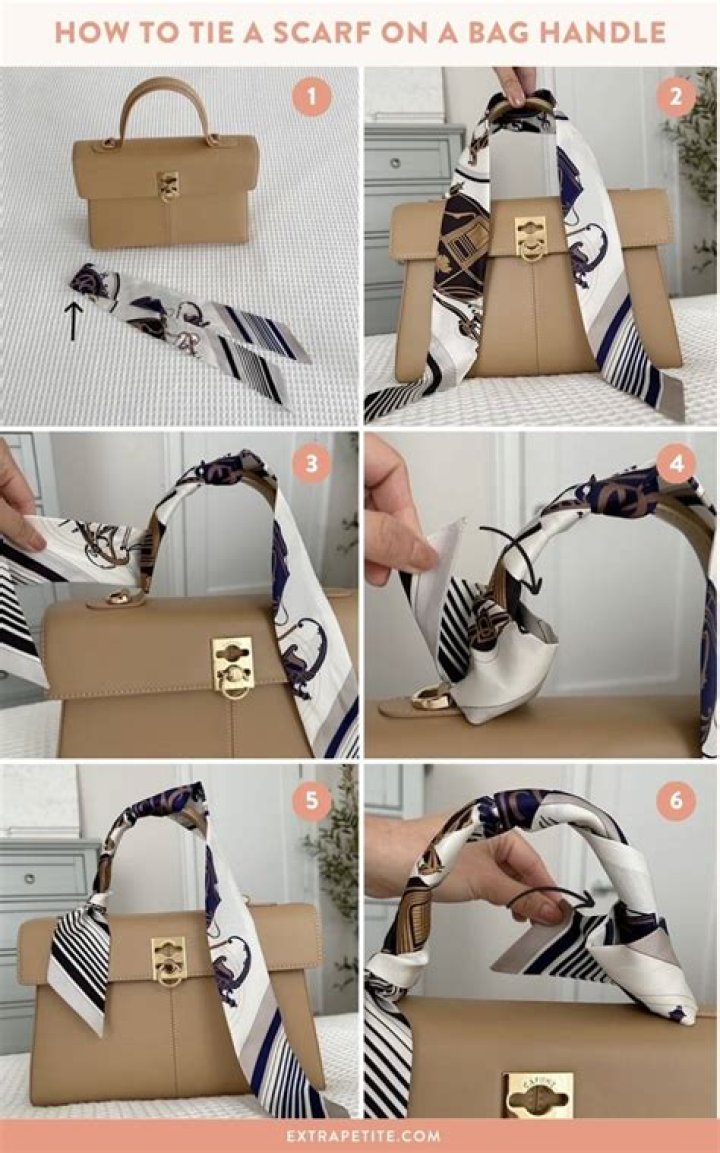 HOW TO TIE A SCARF ON A BAG HANDLE

1

2

3

4

5

6

EXTRAPETITE.COM