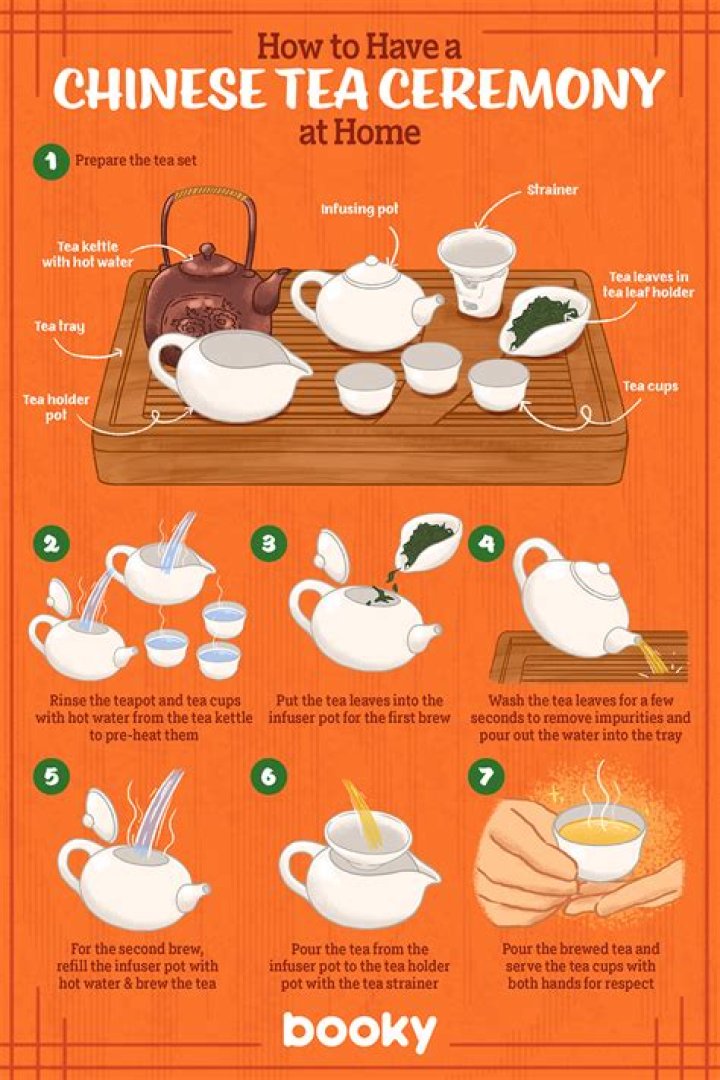 How to Have a
CHINESE TEA CEREMONY
at Home

1 Prepare the tea set

Tea kettle with hot water

Infusing pot

Strainer

Tea leaves in tea leaf holder

Tea tray

Tea holder pot

Tea cups

2 Rinse the teapot and tea cups with hot water from the tea kettle to pre-heat them

3 Put the tea leaves into the infuser pot for the first brew

4 Wash the tea leaves for a few seconds to remove impurities and pour out the water into the tray

5 For the second brew, refill the infuser pot with hot water & brew the tea

6 Pour the tea from the infuser pot to the tea holder pot with the tea strainer

7 Pour the brewed tea and serve the tea cups with both hands for respect

booky