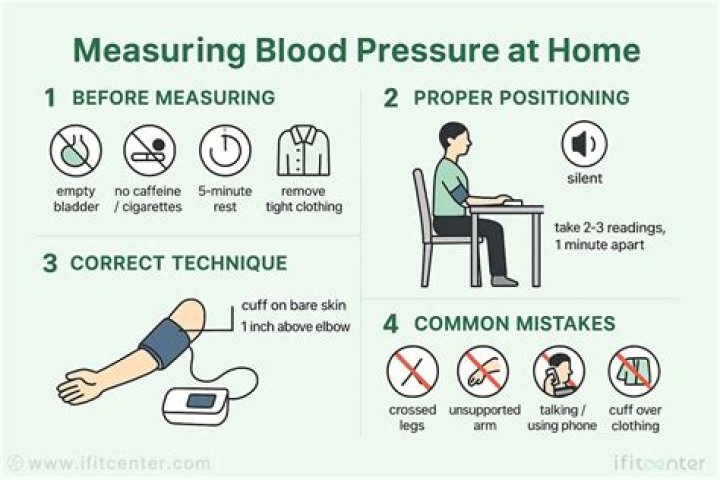 Measuring Blood Pressure at Home

1 BEFORE MEASURING

empty bladder

no caffeine / cigarettes

5-minute rest

remove tight clothing

2 PROPER POSITIONING

silent

take 2-3 readings, 1 minute apart

3 CORRECT TECHNIQUE

cuff on bare skin
1 inch above elbow

4 COMMON MISTAKES

crossed legs

unsupported arm

talking / using phone

cuff over clothing

© www.ifitcenter.com

ifitcenter