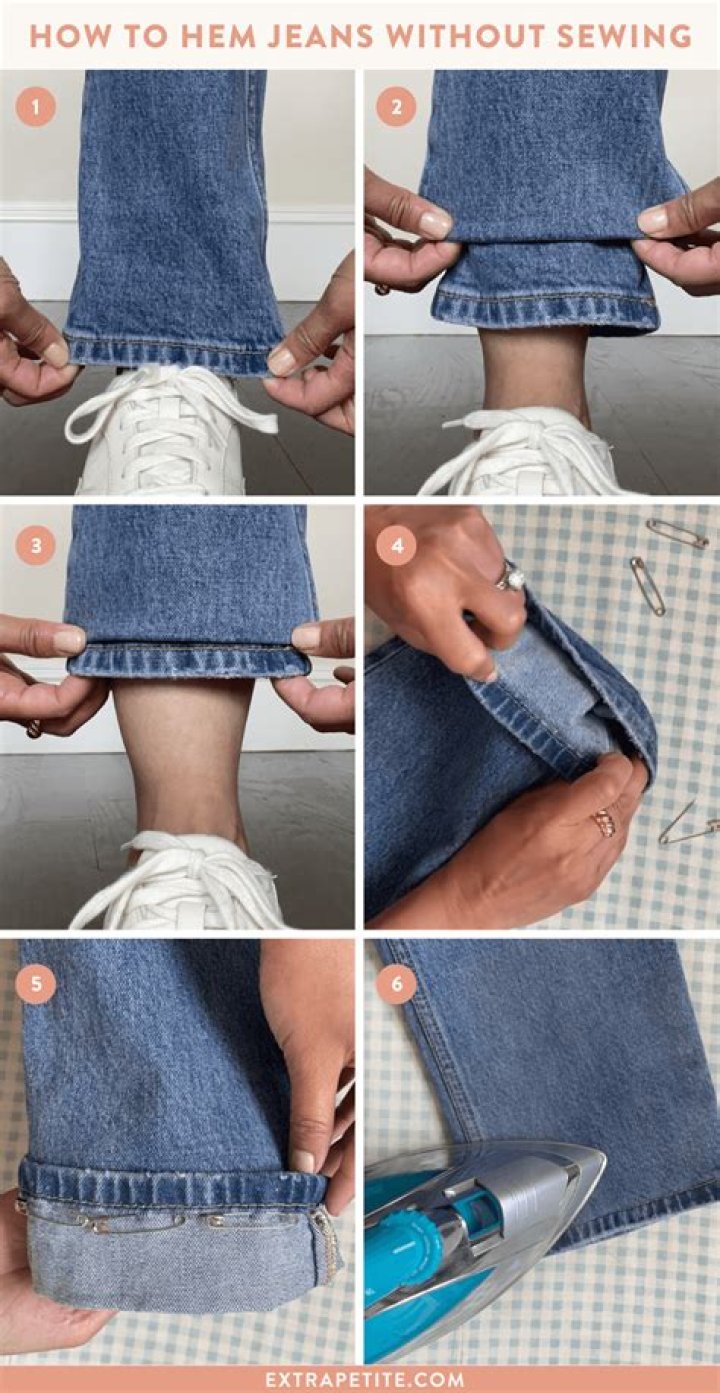 HOW TO HEM JEANS WITHOUT SEWING

1

2

3

4

5

6

EXTRAPETITE.COM